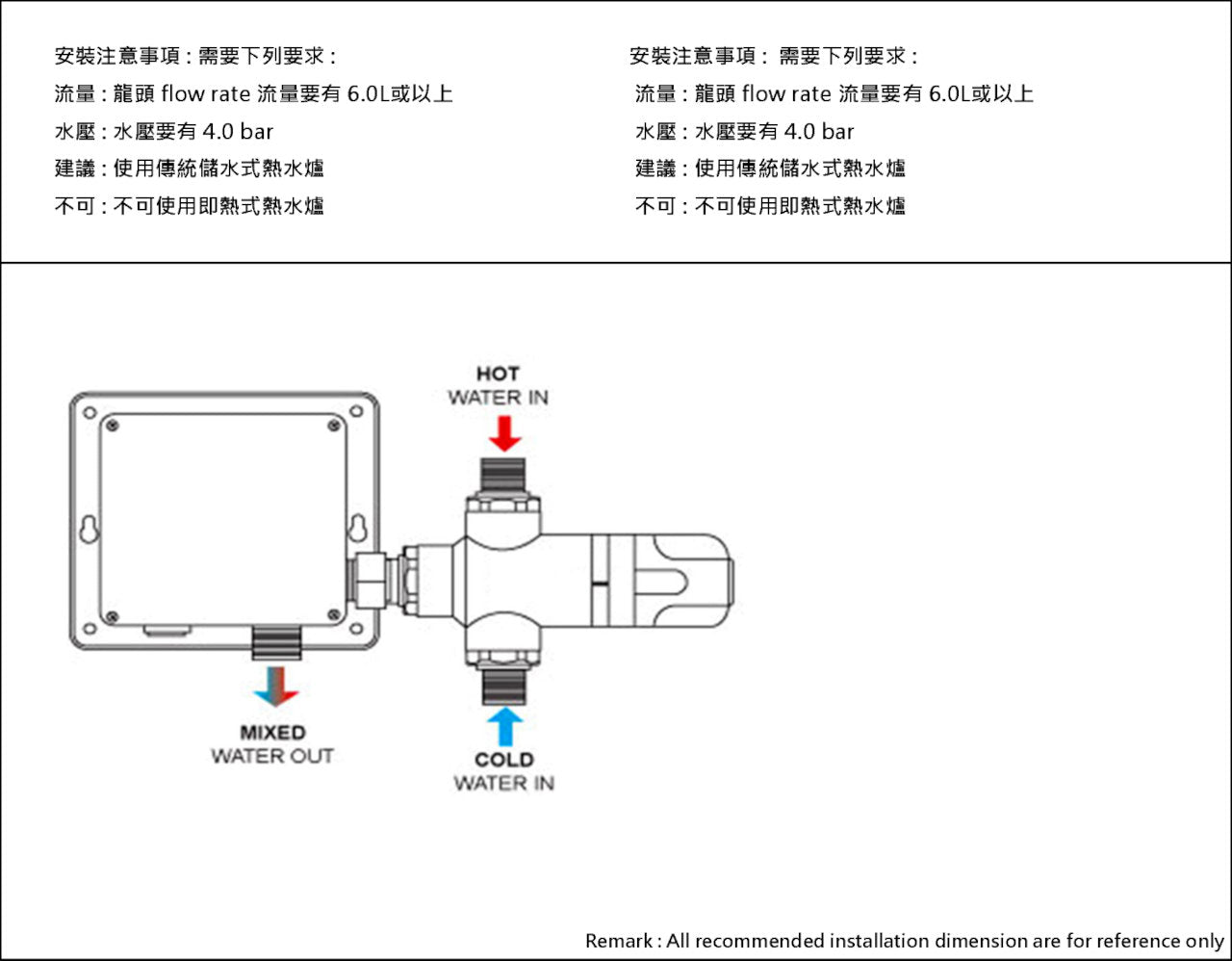 安裝注意事項 : 需要下列要求 :
流量 : 龍頭 flow rate 流量要有 6.0L或以上
水壓 : 水壓要有 4.0 bar
建議 : 使用傳統儲水式熱水爐
不可 : 不可使用即熱式熱水爐

安裝注意事項 : 需要下列要求 :
流量 : 龍頭 flow rate 流量要有 6.0L或以上
水壓 : 水壓要有 4.0 bar
建議 : 使用傳統儲水式熱水爐
不可 : 不可使用即熱式熱水爐

HOT
WATER IN

MIXED
WATER OUT

COLD
WATER IN

Remark : All recommended installation dimension are for reference only